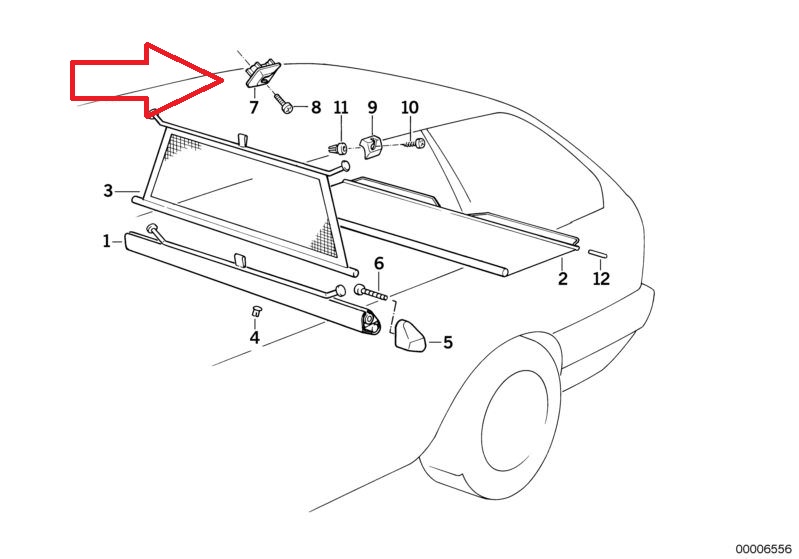 7
8
11
9
10
3
1
6
2
12
4
5
00006556