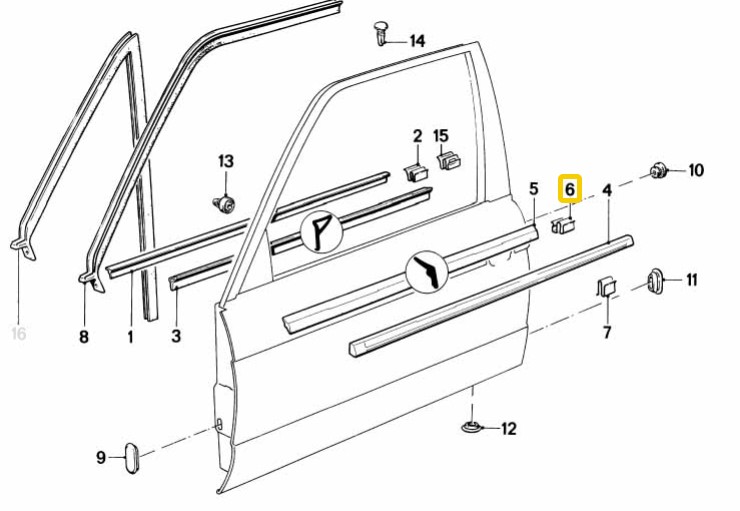 14
2
15
13
10
5
6
4
11
16
8
1
3
7
12
9